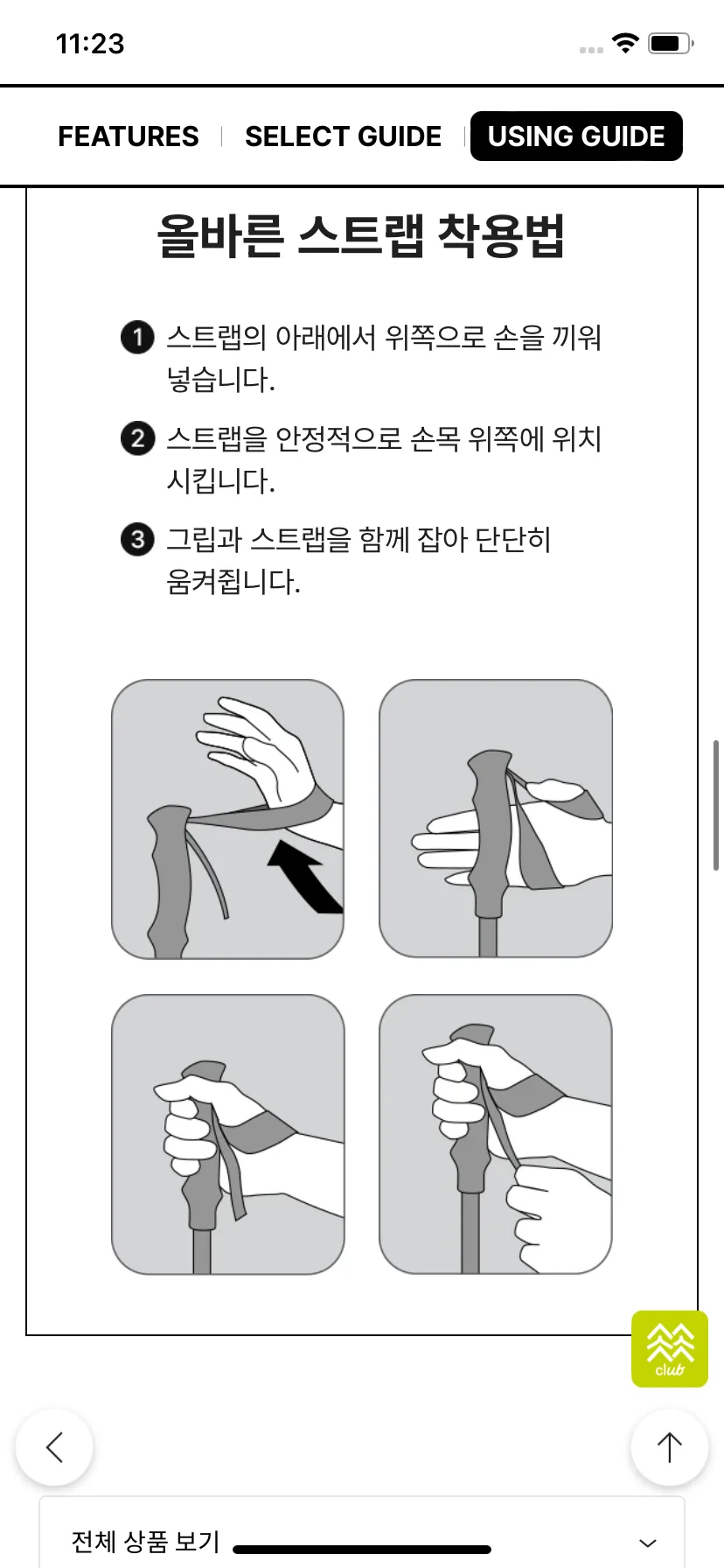 11:23

FEATURES | SELECT GUIDE | USING GUIDE

올바른 스트랩 착용법

1 스트랩의 아래에서 위쪽으로 손을 끼워 넣습니다.

2 스트랩을 안정적으로 손목 위쪽에 위치 시킵니다.

3 그립과 스트랩을 함께 잡아 단단히 움켜쥡니다.

club

전체 상품 보기