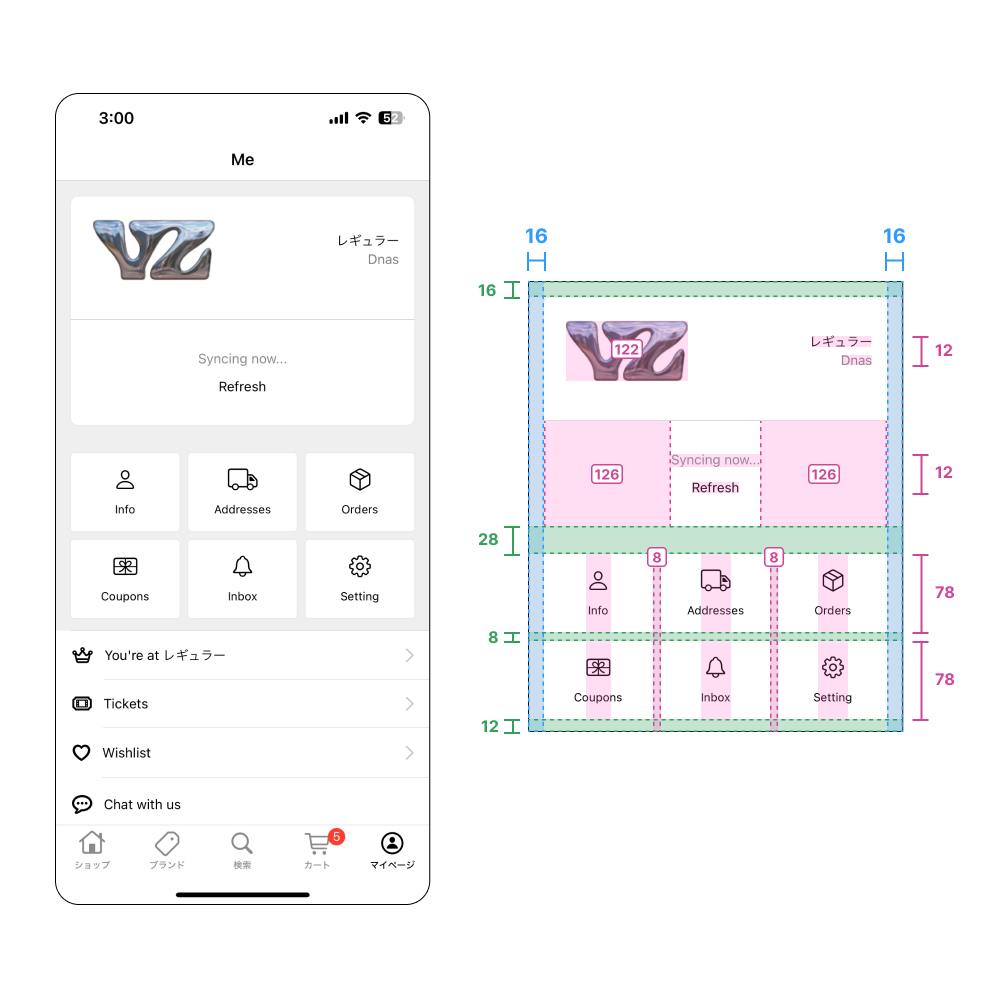 3:00

52

Me

レギュラー
Dnas

Syncing now...
Refresh

Info
Addresses
Orders
Coupons
Inbox
Setting

You're at レギュラー
Tickets
Wishlist
Chat with us

ショップ
ブランド
検索
5
カート
マイページ

16
16
16
122
レギュラー
Dnas
12
126
Syncing now...
Refresh
126
12
28
8
8
Info
Addresses
Orders
78
8
Coupons
Inbox
Setting
78
12