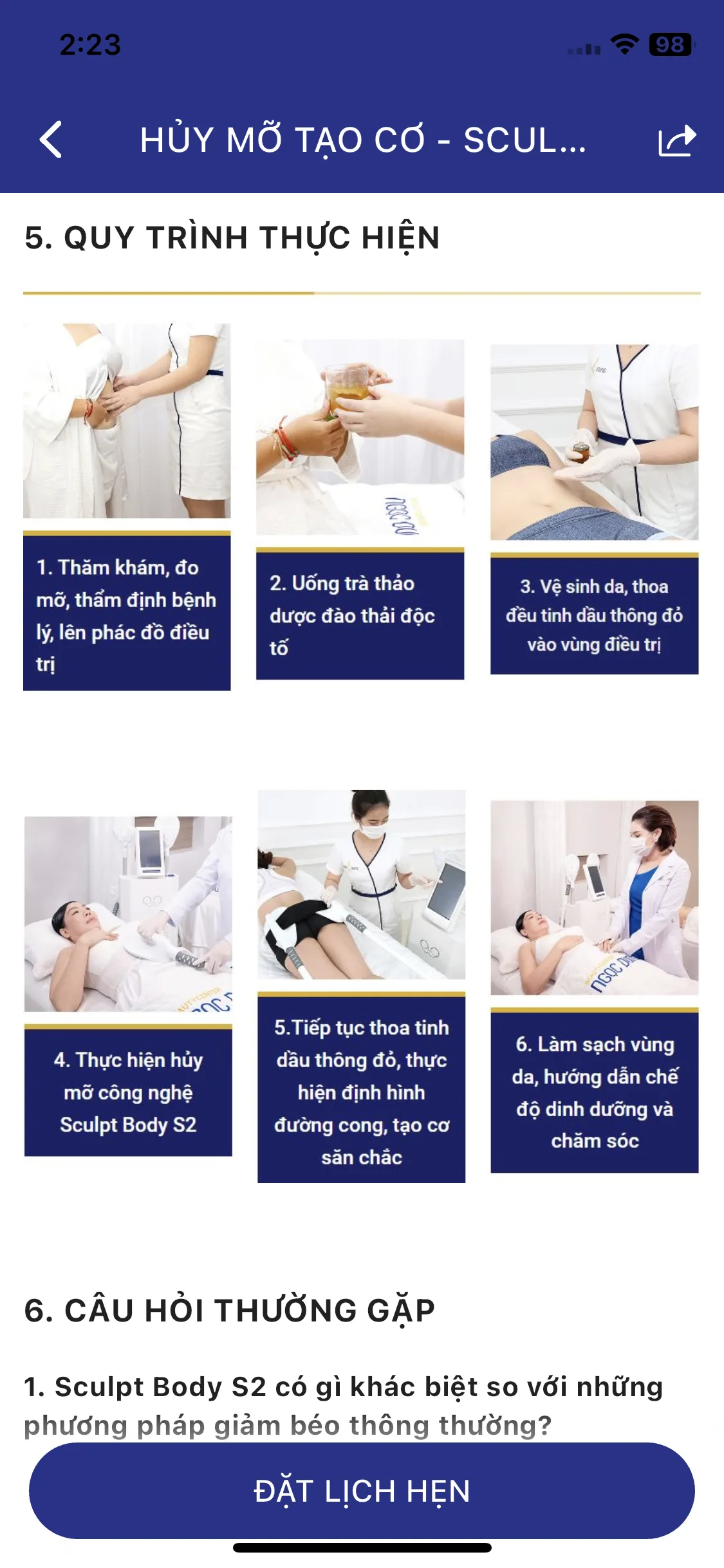 2:23

98

HỦY MỠ TẠO CƠ - SCUL...

5. QUY TRÌNH THỰC HIỆN

1. Thăm khám, đo mỡ, thẩm định bệnh lý, lên phác đồ điều trị

2. Uống trà thảo dược đào thải độc tố

3. Vệ sinh da, thoa đều tinh dầu thông đỏ vào vùng điều trị

4. Thực hiện hủy mỡ công nghệ Sculpt Body S2

5.Tiếp tục thoa tinh dầu thông đỏ, thực hiện định hình đường cong, tạo cơ săn chắc

6. Làm sạch vùng da, hướng dẫn chế độ dinh dưỡng và chăm sóc

6. CÂU HỎI THƯỜNG GẶP

1. Sculpt Body S2 có gì khác biệt so với những phương pháp giảm béo thông thường?

ĐẶT LỊCH HẸN